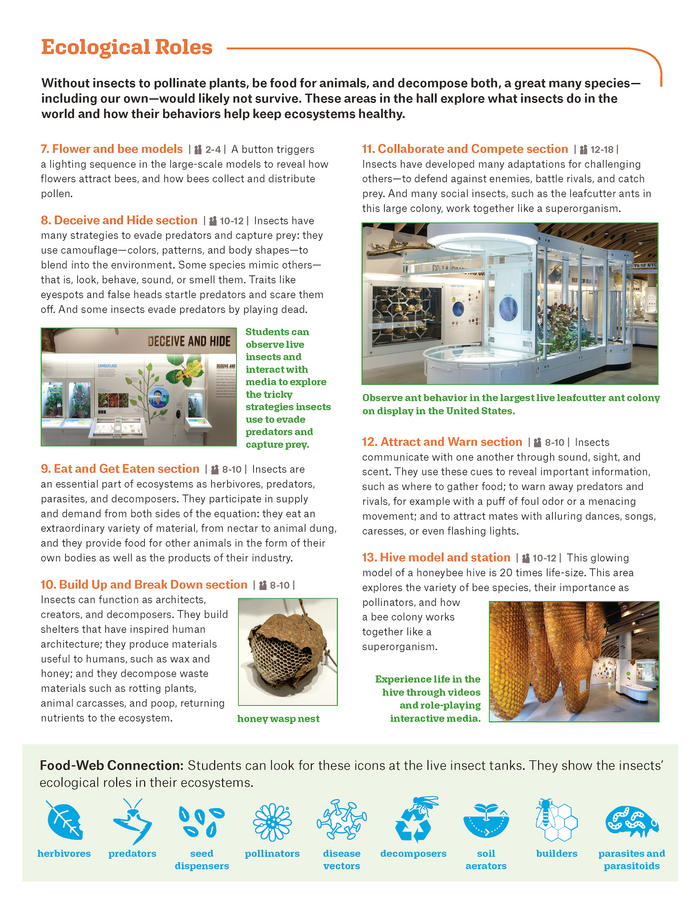 Ecological Roles

Without insects to pollinate plants, be food for animals, and decompose both, a great many species—including our own—would likely not survive. These areas in the hall explore what insects do in the world and how their behaviors help keep ecosystems healthy.

7. Flower and bee models | 2-4 | A button triggers a lighting sequence in the large-scale models to reveal how flowers attract bees, and how bees collect and distribute pollen.

8. Deceive and Hide section | 10-12 | Insects have many strategies to evade predators and capture prey: they use camouflage—colors, patterns, and body shapes—to blend into the environment. Some species mimic others—that is, look, behave, sound, or smell them. Traits like eyespots and false heads startle predators and scare them off. And some insects evade predators by playing dead.

DECEIVE AND HIDE

Students can observe live insects and interact with media to explore the tricky strategies insects use to evade predators and capture prey.

9. Eat and Get Eaten section | 8-10 | Insects are an essential part of ecosystems as herbivores, predators, parasites, and decomposers. They participate in supply and demand from both sides of the equation: they eat an extraordinary variety of material, from nectar to animal dung, and they provide food for other animals in the form of their own bodies as well as the products of their industry.

10. Build Up and Break Down section | 8-10 | Insects can function as architects, creators, and decomposers. They build shelters that have inspired human architecture; they produce materials useful to humans, such as wax and honey; and they decompose waste materials such as rotting plants, animal carcasses, and poop, returning nutrients to the ecosystem.

honey wasp nest

11. Collaborate and Compete section | 12-18 | Insects have developed many adaptations for challenging others—to defend against enemies, battle rivals, and catch prey. And many social insects, such as the leafcutter ants in this large colony, work together like a superorganism.

Observe ant behavior in the largest live leafcutter ant colony on display in the United States.

12. Attract and Warn section | 8-10 | Insects communicate with one another through sound, sight, and scent. They use these cues to reveal important information, such as where to gather food; to warn away predators and rivals, for example with a puff of foul odor or a menacing movement; and to attract mates with alluring dances, songs, caresses, or even flashing lights.

13. Hive model and station | 10-12 | This glowing model of a honeybee hive is 20 times life-size. This area explores the variety of bee species, their importance as pollinators, and how a bee colony works together like a superorganism.

Experience life in the hive through videos and role-playing interactive media.

Food-Web Connection: Students can look for these icons at the live insect tanks. They show the insects' ecological roles in their ecosystems.

herbivores predators seed dispensers pollinators disease vectors decomposers soil aerators builders parasites and parasitoids